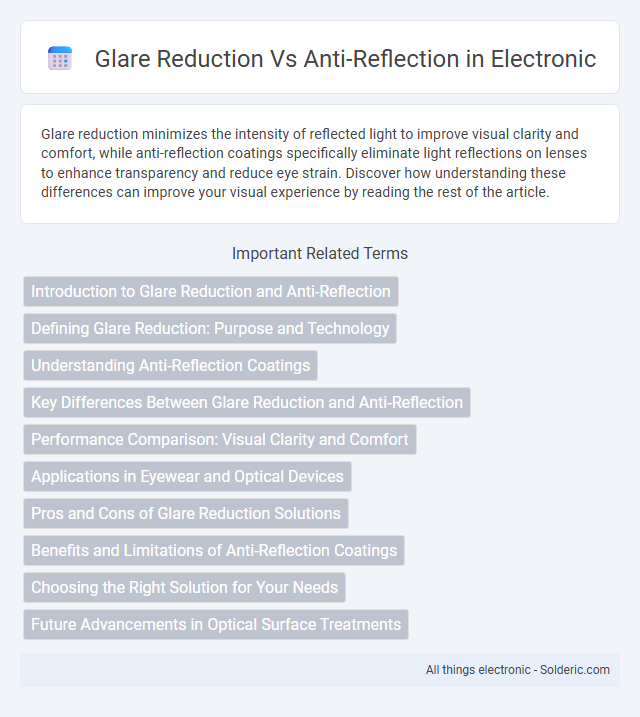 Glare Reduction Vs Anti-Reflection in Electronic

Glare reduction minimizes the intensity of reflected light to improve visual clarity and comfort, while anti-reflection coatings specifically eliminate light reflections on lenses to enhance transparency and reduce eye strain. Discover how understanding these differences can improve your visual experience by reading the rest of the article.

Important Related Terms

Introduction to Glare Reduction and Anti-Reflection

Defining Glare Reduction: Purpose and Technology

Understanding Anti-Reflection Coatings

Key Differences Between Glare Reduction and Anti-Reflection

Performance Comparison: Visual Clarity and Comfort

Applications in Eyewear and Optical Devices

Pros and Cons of Glare Reduction Solutions

Benefits and Limitations of Anti-Reflection Coatings

Choosing the Right Solution for Your Needs

Future Advancements in Optical Surface Treatments

All things electronic - Solderic.com