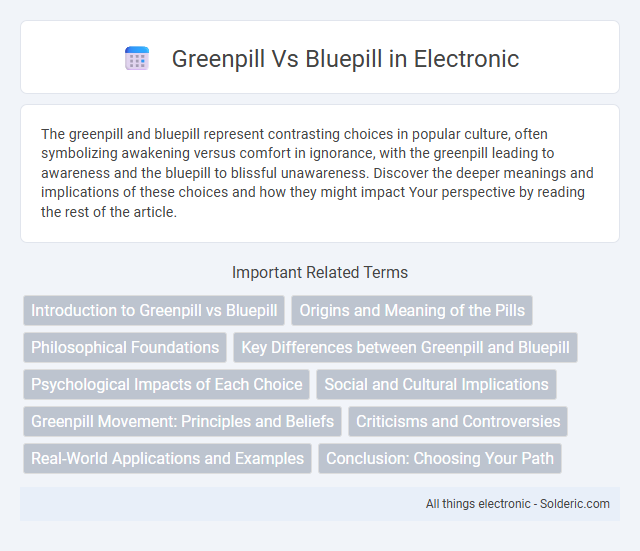 Greenpill Vs Bluepill in Electronic

The greenpill and bluepill represent contrasting choices in popular culture, often symbolizing awakening versus comfort in ignorance, with the greenpill leading to awareness and the bluepill to blissful unawareness. Discover the deeper meanings and implications of these choices and how they might impact Your perspective by reading the rest of the article.

Important Related Terms

Introduction to Greenpill vs Bluepill

Origins and Meaning of the Pills

Philosophical Foundations

Key Differences between Greenpill and Bluepill

Psychological Impacts of Each Choice

Social and Cultural Implications

Greenpill Movement: Principles and Beliefs

Criticisms and Controversies

Real-World Applications and Examples

Conclusion: Choosing Your Path

All things electronic - Solderic.com