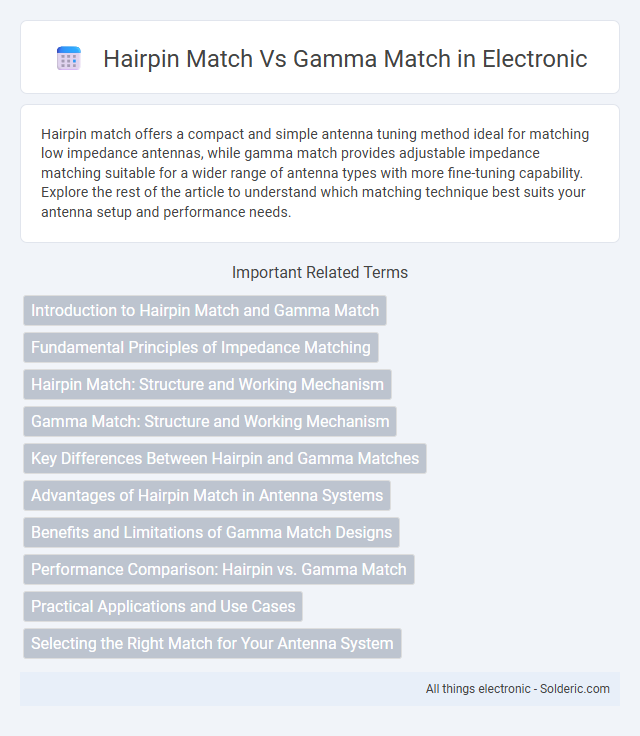 Hairpin Match Vs Gamma Match in Electronic

Hairpin match offers a compact and simple antenna tuning method ideal for matching low impedance antennas, while gamma match provides adjustable impedance matching suitable for a wider range of antenna types with more fine-tuning capability. Explore the rest of the article to understand which matching technique best suits your antenna setup and performance needs.

Important Related Terms

Introduction to Hairpin Match and Gamma Match

Fundamental Principles of Impedance Matching

Hairpin Match: Structure and Working Mechanism

Gamma Match: Structure and Working Mechanism

Key Differences Between Hairpin and Gamma Matches

Advantages of Hairpin Match in Antenna Systems

Benefits and Limitations of Gamma Match Designs

Performance Comparison: Hairpin vs. Gamma Match

Practical Applications and Use Cases

Selecting the Right Match for Your Antenna System

All things electronic - Solderic.com