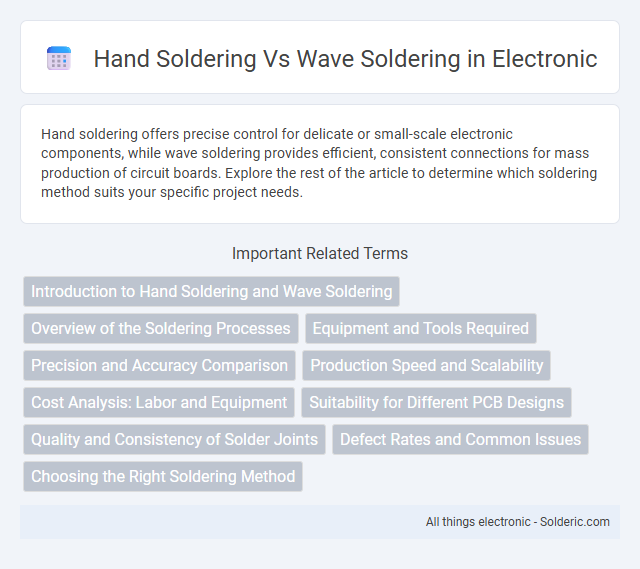 Hand Soldering Vs Wave Soldering in Electronic

Hand soldering offers precise control for delicate or small-scale electronic components, while wave soldering provides efficient, consistent connections for mass production of circuit boards. Explore the rest of the article to determine which soldering method suits your specific project needs.

Important Related Terms

Introduction to Hand Soldering and Wave Soldering

Overview of the Soldering Processes

Equipment and Tools Required

Precision and Accuracy Comparison

Production Speed and Scalability

Cost Analysis: Labor and Equipment

Suitability for Different PCB Designs

Quality and Consistency of Solder Joints

Defect Rates and Common Issues

Choosing the Right Soldering Method

All things electronic - Solderic.com