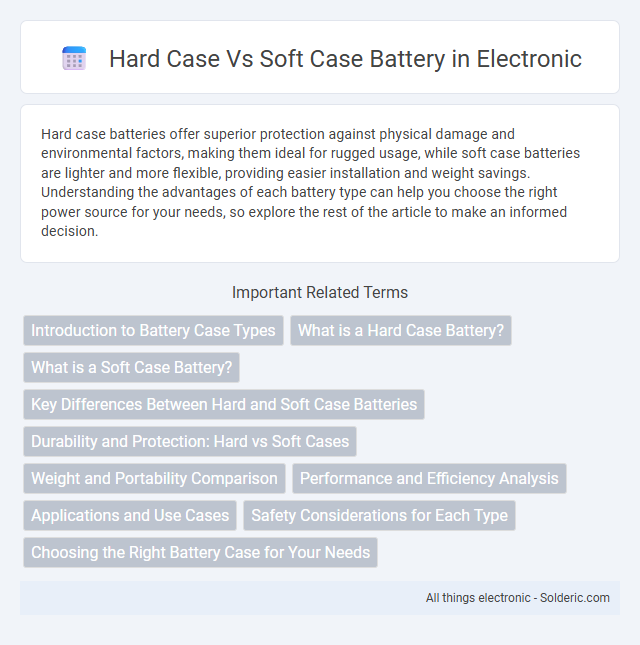 Hard Case Vs Soft Case Battery in Electronic

Hard case batteries offer superior protection against physical damage and environmental factors, making them ideal for rugged usage, while soft case batteries are lighter and more flexible, providing easier installation and weight savings. Understanding the advantages of each battery type can help you choose the right power source for your needs, so explore the rest of the article to make an informed decision.

Important Related Terms

Introduction to Battery Case Types

What is a Hard Case Battery?

What is a Soft Case Battery?

Key Differences Between Hard and Soft Case Batteries

Durability and Protection: Hard vs Soft Cases

Weight and Portability Comparison

Performance and Efficiency Analysis

Applications and Use Cases

Safety Considerations for Each Type

Choosing the Right Battery Case for Your Needs

All things electronic - Solderic.com