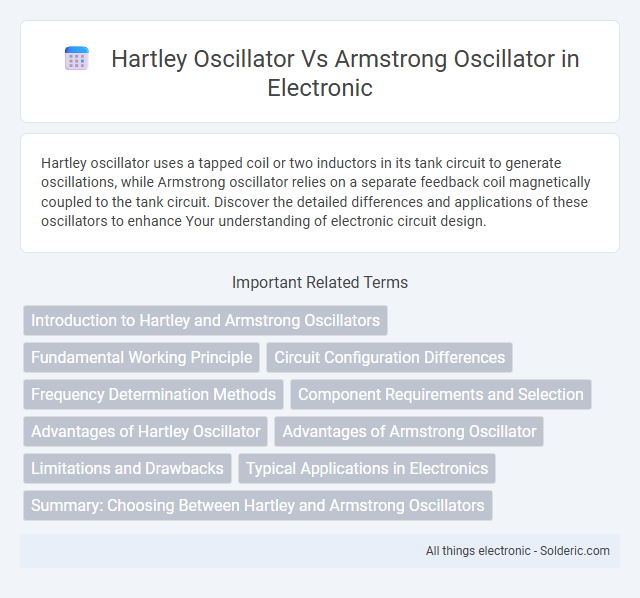 Hartley Oscillator Vs Armstrong Oscillator in Electronic

Hartley oscillator uses a tapped coil or two inductors in its tank circuit to generate oscillations, while Armstrong oscillator relies on a separate feedback coil magnetically coupled to the tank circuit. Discover the detailed differences and applications of these oscillators to enhance Your understanding of electronic circuit design.

Important Related Terms

Introduction to Hartley and Armstrong Oscillators

Fundamental Working Principle

Circuit Configuration Differences

Frequency Determination Methods

Component Requirements and Selection

Advantages of Hartley Oscillator

Advantages of Armstrong Oscillator

Limitations and Drawbacks

Typical Applications in Electronics

Summary: Choosing Between Hartley and Armstrong Oscillators

All things electronic - Solderic.com