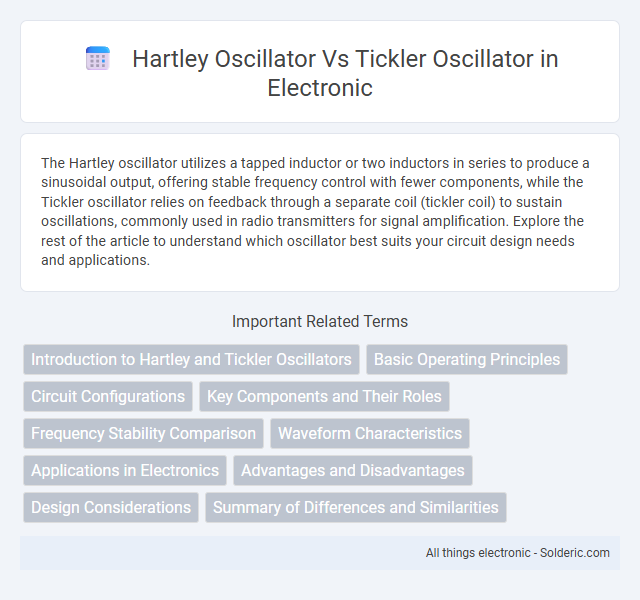 Hartley Oscillator Vs Tickler Oscillator in Electronic

The Hartley oscillator utilizes a tapped inductor or two inductors in series to produce a sinusoidal output, offering stable frequency control with fewer components, while the Tickler oscillator relies on feedback through a separate coil (tickler coil) to sustain oscillations, commonly used in radio transmitters for signal amplification. Explore the rest of the article to understand which oscillator best suits your circuit design needs and applications.

Important Related Terms

Introduction to Hartley and Tickler Oscillators

Basic Operating Principles

Circuit Configurations

Key Components and Their Roles

Frequency Stability Comparison

Waveform Characteristics

Applications in Electronics

Advantages and Disadvantages

Design Considerations

Summary of Differences and Similarities

All things electronic - Solderic.com