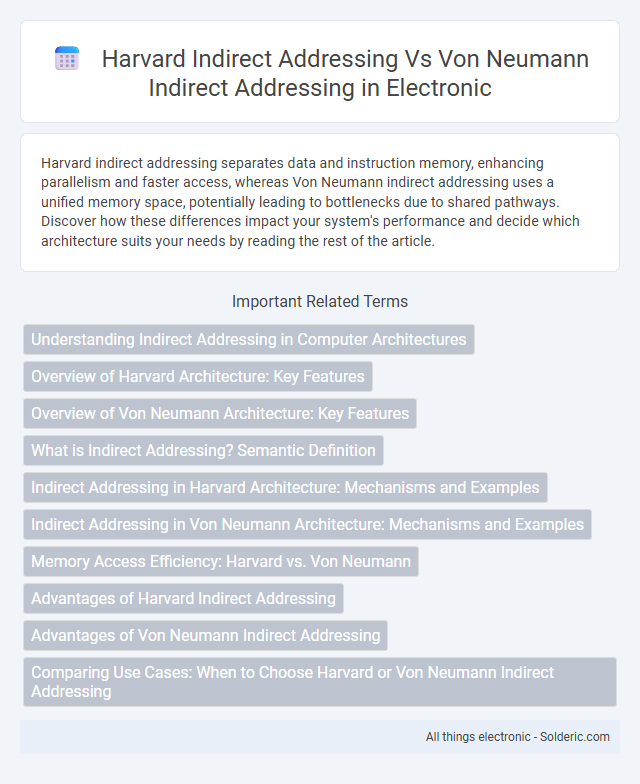 Harvard Indirect Addressing Vs Von Neumann Indirect Addressing in Electronic

Harvard indirect addressing separates data and instruction memory, enhancing parallelism and faster access, whereas Von Neumann indirect addressing uses a unified memory space, potentially leading to bottlenecks due to shared pathways. Discover how these differences impact your system's performance and decide which architecture suits your needs by reading the rest of the article.

Important Related Terms

Understanding Indirect Addressing in Computer Architectures

Overview of Harvard Architecture: Key Features

Overview of Von Neumann Architecture: Key Features

What is Indirect Addressing? Semantic Definition

Indirect Addressing in Harvard Architecture: Mechanisms and Examples

Indirect Addressing in Von Neumann Architecture: Mechanisms and Examples

Memory Access Efficiency: Harvard vs. Von Neumann

Advantages of Harvard Indirect Addressing

Advantages of Von Neumann Indirect Addressing

Comparing Use Cases: When to Choose Harvard or Von Neumann Indirect Addressing

All things electronic - Solderic.com