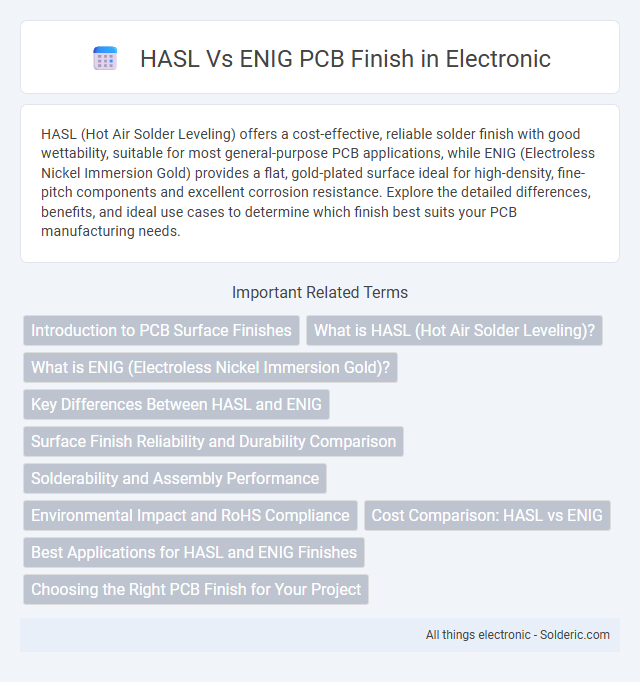 HASL Vs ENIG PCB Finish in Electronic

HASL (Hot Air Solder Leveling) offers a cost-effective, reliable solder finish with good wettability, suitable for most general-purpose PCB applications, while ENIG (Electroless Nickel Immersion Gold) provides a flat, gold-plated surface ideal for high-density, fine-pitch components and excellent corrosion resistance. Explore the detailed differences, benefits, and ideal use cases to determine which finish best suits your PCB manufacturing needs.

Important Related Terms

Introduction to PCB Surface Finishes

What is HASL (Hot Air Solder Leveling)?

What is ENIG (Electroless Nickel Immersion Gold)?

Key Differences Between HASL and ENIG

Surface Finish Reliability and Durability Comparison

Solderability and Assembly Performance

Environmental Impact and RoHS Compliance

Cost Comparison: HASL vs ENIG

Best Applications for HASL and ENIG Finishes

Choosing the Right PCB Finish for Your Project

All things electronic - Solderic.com