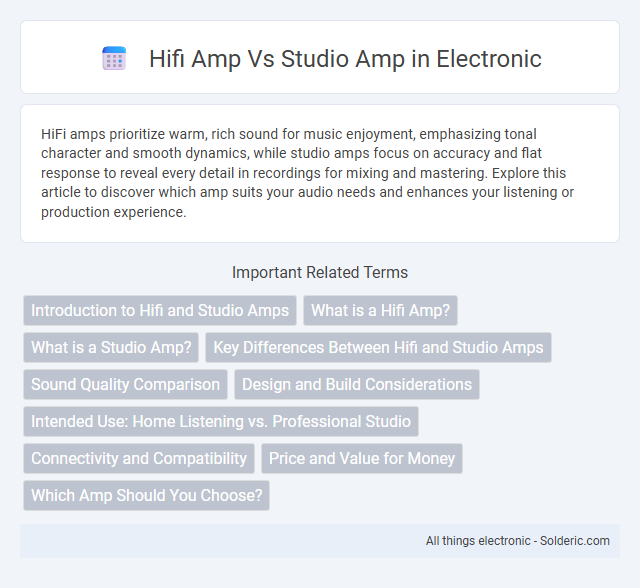 Hifi Amp Vs Studio Amp in Electronic

HiFi amps prioritize warm, rich sound for music enjoyment, emphasizing tonal character and smooth dynamics, while studio amps focus on accuracy and flat response to reveal every detail in recordings for mixing and mastering. Explore this article to discover which amp suits your audio needs and enhances your listening or production experience.

Important Related Terms

Introduction to Hifi and Studio Amps

What is a Hifi Amp?

What is a Studio Amp?

Key Differences Between Hifi and Studio Amps

Sound Quality Comparison

Design and Build Considerations

Intended Use: Home Listening vs. Professional Studio

Connectivity and Compatibility

Price and Value for Money

Which Amp Should You Choose?

All things electronic - Solderic.com