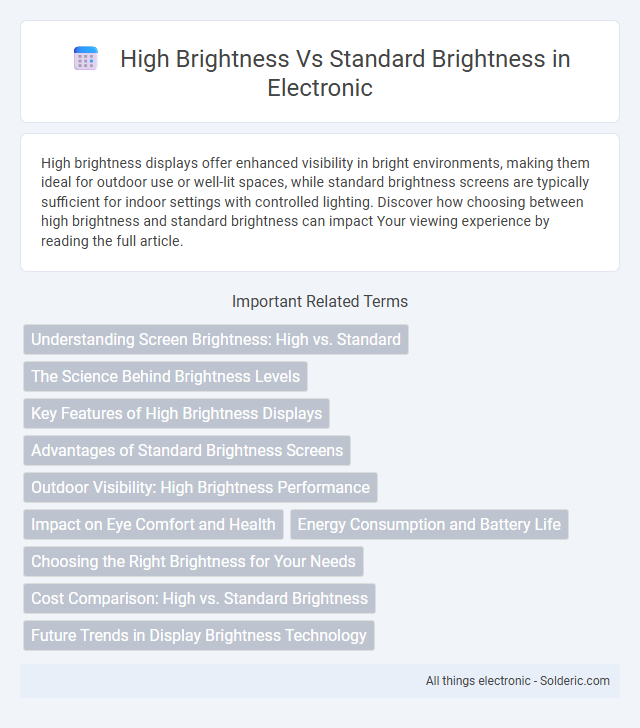 High Brightness Vs Standard Brightness in Electronic

High brightness displays offer enhanced visibility in bright environments, making them ideal for outdoor use or well-lit spaces, while standard brightness screens are typically sufficient for indoor settings with controlled lighting. Discover how choosing between high brightness and standard brightness can impact Your viewing experience by reading the full article.

Important Related Terms

Understanding Screen Brightness: High vs. Standard

The Science Behind Brightness Levels

Key Features of High Brightness Displays

Advantages of Standard Brightness Screens

Outdoor Visibility: High Brightness Performance

Impact on Eye Comfort and Health

Energy Consumption and Battery Life

Choosing the Right Brightness for Your Needs

Cost Comparison: High vs. Standard Brightness

Future Trends in Display Brightness Technology

All things electronic - Solderic.com