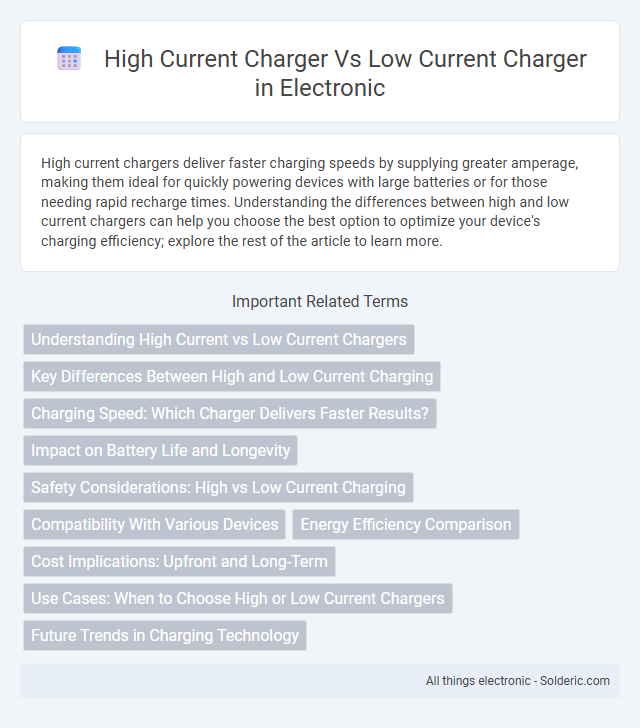 High Current Charger Vs Low Current Charger in Electronic

High current chargers deliver faster charging speeds by supplying greater amperage, making them ideal for quickly powering devices with large batteries or for those needing rapid recharge times. Understanding the differences between high and low current chargers can help you choose the best option to optimize your device's charging efficiency; explore the rest of the article to learn more.

Important Related Terms

Understanding High Current vs Low Current Chargers

Key Differences Between High and Low Current Charging

Charging Speed: Which Charger Delivers Faster Results?

Impact on Battery Life and Longevity

Safety Considerations: High vs Low Current Charging

Compatibility With Various Devices

Energy Efficiency Comparison

Cost Implications: Upfront and Long-Term

Use Cases: When to Choose High or Low Current Chargers

Future Trends in Charging Technology

All things electronic - Solderic.com