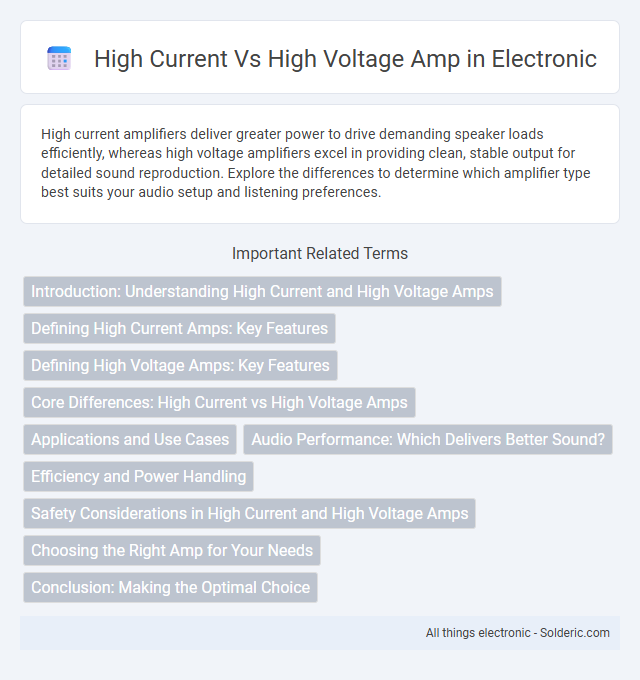 High Current Vs High Voltage Amp in Electronic

High current amplifiers deliver greater power to drive demanding speaker loads efficiently, whereas high voltage amplifiers excel in providing clean, stable output for detailed sound reproduction. Explore the differences to determine which amplifier type best suits your audio setup and listening preferences.

Important Related Terms

Introduction: Understanding High Current and High Voltage Amps

Defining High Current Amps: Key Features

Defining High Voltage Amps: Key Features

Core Differences: High Current vs High Voltage Amps

Applications and Use Cases

Audio Performance: Which Delivers Better Sound?

Efficiency and Power Handling

Safety Considerations in High Current and High Voltage Amps

Choosing the Right Amp for Your Needs

Conclusion: Making the Optimal Choice

All things electronic - Solderic.com