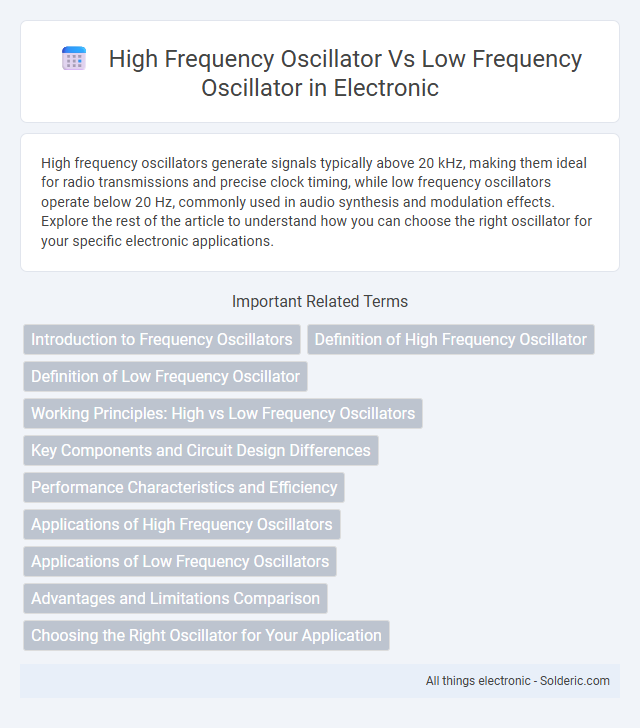 High Frequency Oscillator Vs Low Frequency Oscillator in Electronic

High frequency oscillators generate signals typically above 20 kHz, making them ideal for radio transmissions and precise clock timing, while low frequency oscillators operate below 20 Hz, commonly used in audio synthesis and modulation effects. Explore the rest of the article to understand how you can choose the right oscillator for your specific electronic applications.

Important Related Terms

Introduction to Frequency Oscillators

Definition of High Frequency Oscillator

Definition of Low Frequency Oscillator

Working Principles: High vs Low Frequency Oscillators

Key Components and Circuit Design Differences

Performance Characteristics and Efficiency

Applications of High Frequency Oscillators

Applications of Low Frequency Oscillators

Advantages and Limitations Comparison

Choosing the Right Oscillator for Your Application

All things electronic - Solderic.com