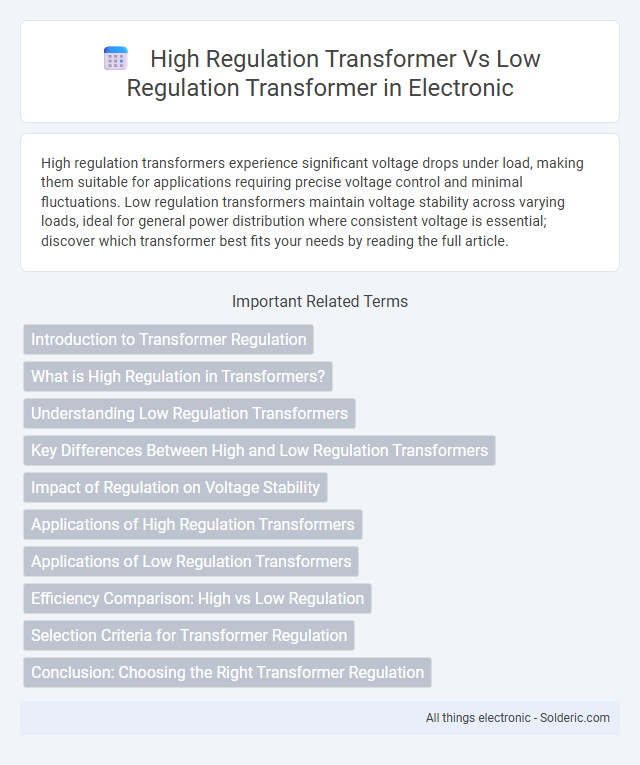 High Regulation Transformer Vs Low Regulation Transformer in Electronic

High regulation transformers experience significant voltage drops under load, making them suitable for applications requiring precise voltage control and minimal fluctuations. Low regulation transformers maintain voltage stability across varying loads, ideal for general power distribution where consistent voltage is essential; discover which transformer best fits your needs by reading the full article.

Important Related Terms

Introduction to Transformer Regulation

What is High Regulation in Transformers?

Understanding Low Regulation Transformers

Key Differences Between High and Low Regulation Transformers

Impact of Regulation on Voltage Stability

Applications of High Regulation Transformers

Applications of Low Regulation Transformers

Efficiency Comparison: High vs Low Regulation

Selection Criteria for Transformer Regulation

Conclusion: Choosing the Right Transformer Regulation

All things electronic - Solderic.com