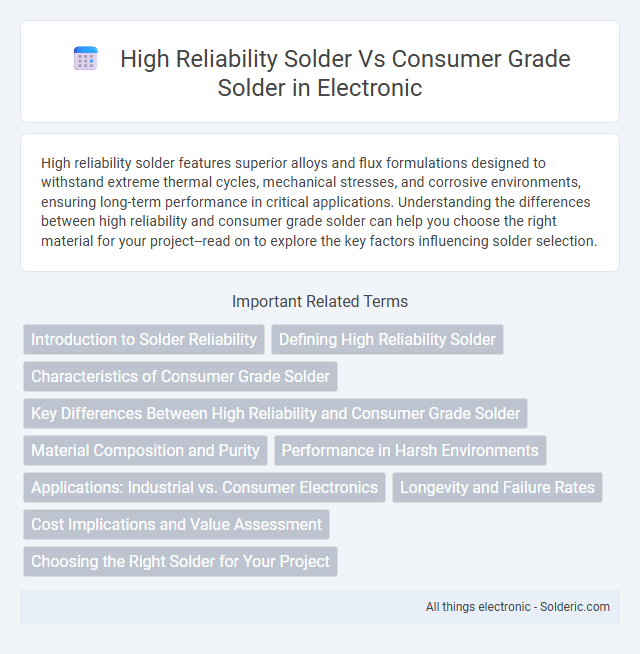 High Reliability Solder Vs Consumer Grade Solder in Electronic

High reliability solder features superior alloys and flux formulations designed to withstand extreme thermal cycles, mechanical stresses, and corrosive environments, ensuring long-term performance in critical applications. Understanding the differences between high reliability and consumer grade solder can help you choose the right material for your project--read on to explore the key factors influencing solder selection.

Important Related Terms

Introduction to Solder Reliability

Defining High Reliability Solder

Characteristics of Consumer Grade Solder

Key Differences Between High Reliability and Consumer Grade Solder

Material Composition and Purity

Performance in Harsh Environments

Applications: Industrial vs. Consumer Electronics

Longevity and Failure Rates

Cost Implications and Value Assessment

Choosing the Right Solder for Your Project

All things electronic - Solderic.com