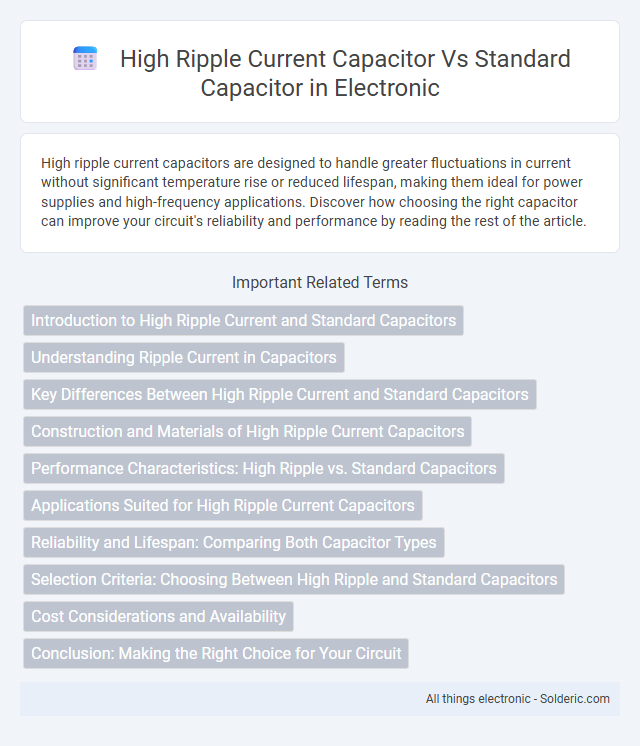 High Ripple Current Capacitor Vs Standard Capacitor in Electronic

High ripple current capacitors are designed to handle greater fluctuations in current without significant temperature rise or reduced lifespan, making them ideal for power supplies and high-frequency applications. Discover how choosing the right capacitor can improve your circuit's reliability and performance by reading the rest of the article.

Important Related Terms

Introduction to High Ripple Current and Standard Capacitors

Understanding Ripple Current in Capacitors

Key Differences Between High Ripple Current and Standard Capacitors

Construction and Materials of High Ripple Current Capacitors

Performance Characteristics: High Ripple vs. Standard Capacitors

Applications Suited for High Ripple Current Capacitors

Reliability and Lifespan: Comparing Both Capacitor Types

Selection Criteria: Choosing Between High Ripple and Standard Capacitors

Cost Considerations and Availability

Conclusion: Making the Right Choice for Your Circuit

All things electronic - Solderic.com