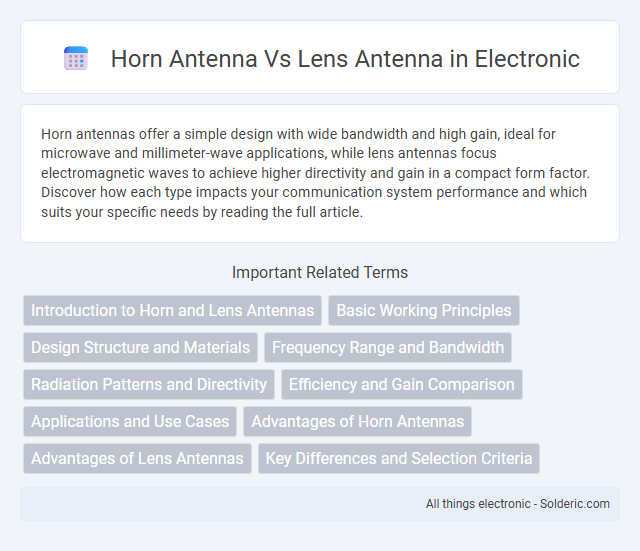 Horn Antenna Vs Lens Antenna in Electronic

Horn antennas offer a simple design with wide bandwidth and high gain, ideal for microwave and millimeter-wave applications, while lens antennas focus electromagnetic waves to achieve higher directivity and gain in a compact form factor. Discover how each type impacts your communication system performance and which suits your specific needs by reading the full article.

Important Related Terms

Introduction to Horn and Lens Antennas

Basic Working Principles

Design Structure and Materials

Frequency Range and Bandwidth

Radiation Patterns and Directivity

Efficiency and Gain Comparison

Applications and Use Cases

Advantages of Horn Antennas

Advantages of Lens Antennas

Key Differences and Selection Criteria

All things electronic - Solderic.com