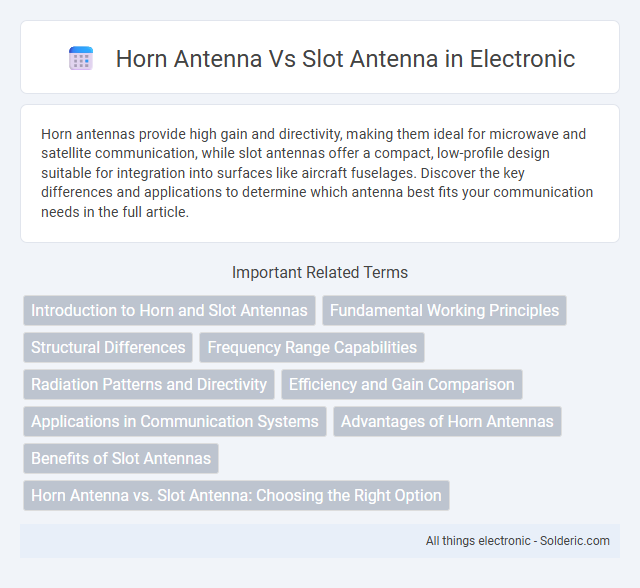 Horn Antenna Vs Slot Antenna in Electronic

Horn antennas provide high gain and directivity, making them ideal for microwave and satellite communication, while slot antennas offer a compact, low-profile design suitable for integration into surfaces like aircraft fuselages. Discover the key differences and applications to determine which antenna best fits your communication needs in the full article.

Important Related Terms

Introduction to Horn and Slot Antennas

Fundamental Working Principles

Structural Differences

Frequency Range Capabilities

Radiation Patterns and Directivity

Efficiency and Gain Comparison

Applications in Communication Systems

Advantages of Horn Antennas

Benefits of Slot Antennas

Horn Antenna vs. Slot Antenna: Choosing the Right Option

All things electronic - Solderic.com