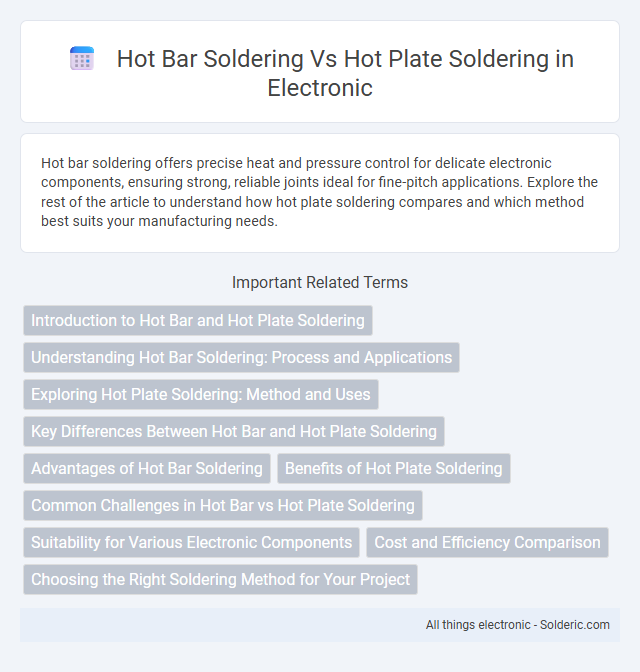 Hot Bar Soldering Vs Hot Plate Soldering in Electronic

Hot bar soldering offers precise heat and pressure control for delicate electronic components, ensuring strong, reliable joints ideal for fine-pitch applications. Explore the rest of the article to understand how hot plate soldering compares and which method best suits your manufacturing needs.

Important Related Terms

Introduction to Hot Bar and Hot Plate Soldering

Understanding Hot Bar Soldering: Process and Applications

Exploring Hot Plate Soldering: Method and Uses

Key Differences Between Hot Bar and Hot Plate Soldering

Advantages of Hot Bar Soldering

Benefits of Hot Plate Soldering

Common Challenges in Hot Bar vs Hot Plate Soldering

Suitability for Various Electronic Components

Cost and Efficiency Comparison

Choosing the Right Soldering Method for Your Project

All things electronic - Solderic.com