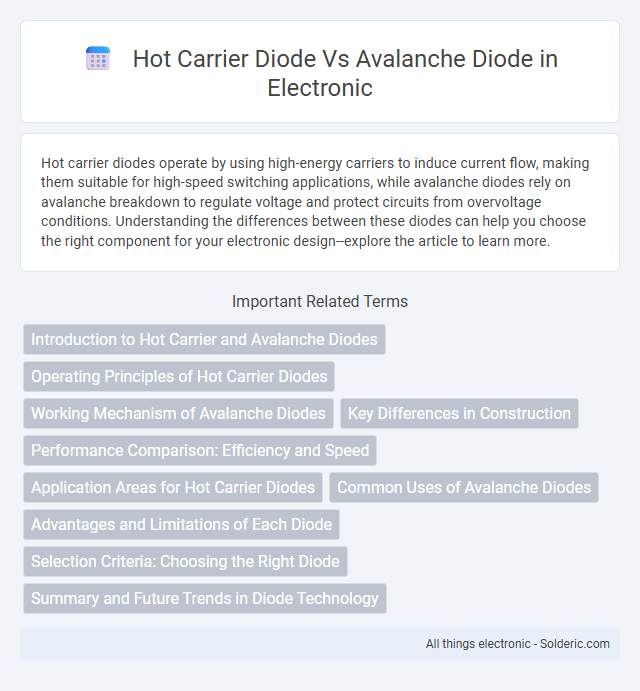 Hot Carrier Diode Vs Avalanche Diode in Electronic

Hot carrier diodes operate by using high-energy carriers to induce current flow, making them suitable for high-speed switching applications, while avalanche diodes rely on avalanche breakdown to regulate voltage and protect circuits from overvoltage conditions. Understanding the differences between these diodes can help you choose the right component for your electronic design--explore the article to learn more.

Important Related Terms

Introduction to Hot Carrier and Avalanche Diodes

Operating Principles of Hot Carrier Diodes

Working Mechanism of Avalanche Diodes

Key Differences in Construction

Performance Comparison: Efficiency and Speed

Application Areas for Hot Carrier Diodes

Common Uses of Avalanche Diodes

Advantages and Limitations of Each Diode

Selection Criteria: Choosing the Right Diode

Summary and Future Trends in Diode Technology

All things electronic - Solderic.com