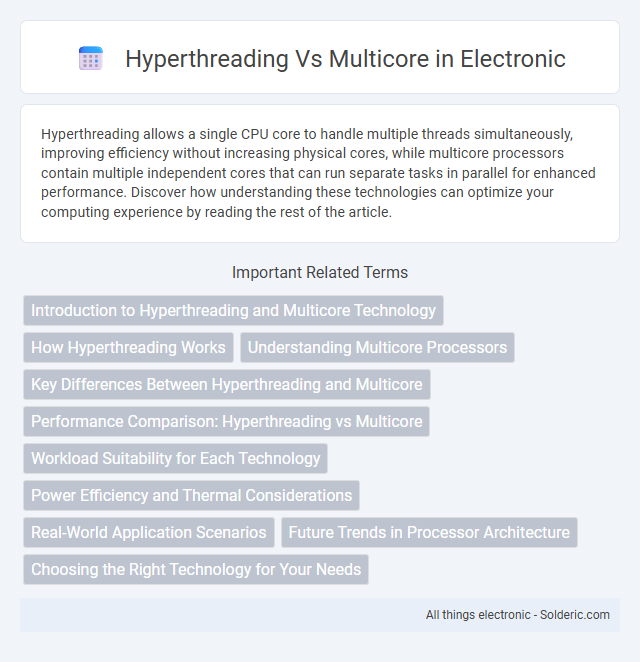 Hyperthreading Vs Multicore in Electronic

Hyperthreading allows a single CPU core to handle multiple threads simultaneously, improving efficiency without increasing physical cores, while multicore processors contain multiple independent cores that can run separate tasks in parallel for enhanced performance. Discover how understanding these technologies can optimize your computing experience by reading the rest of the article.

Important Related Terms

Introduction to Hyperthreading and Multicore Technology

How Hyperthreading Works

Understanding Multicore Processors

Key Differences Between Hyperthreading and Multicore

Performance Comparison: Hyperthreading vs Multicore

Workload Suitability for Each Technology

Power Efficiency and Thermal Considerations

Real-World Application Scenarios

Future Trends in Processor Architecture

Choosing the Right Technology for Your Needs

All things electronic - Solderic.com