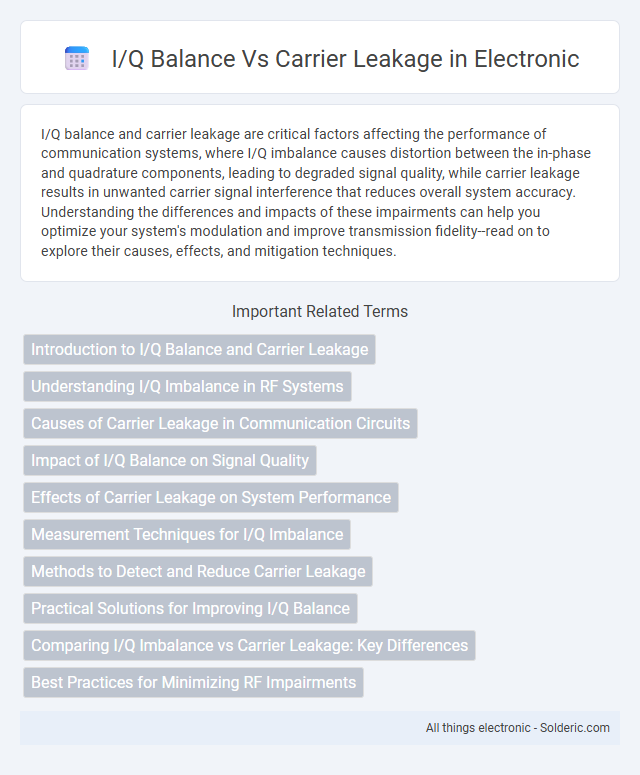 I/Q Balance Vs Carrier Leakage in Electronic

I/Q balance and carrier leakage are critical factors affecting the performance of communication systems, where I/Q imbalance causes distortion between the in-phase and quadrature components, leading to degraded signal quality, while carrier leakage results in unwanted carrier signal interference that reduces overall system accuracy. Understanding the differences and impacts of these impairments can help you optimize your system's modulation and improve transmission fidelity--read on to explore their causes, effects, and mitigation techniques.

Important Related Terms

Introduction to I/Q Balance and Carrier Leakage

Understanding I/Q Imbalance in RF Systems

Causes of Carrier Leakage in Communication Circuits

Impact of I/Q Balance on Signal Quality

Effects of Carrier Leakage on System Performance

Measurement Techniques for I/Q Imbalance

Methods to Detect and Reduce Carrier Leakage

Practical Solutions for Improving I/Q Balance

Comparing I/Q Imbalance vs Carrier Leakage: Key Differences

Best Practices for Minimizing RF Impairments

All things electronic - Solderic.com