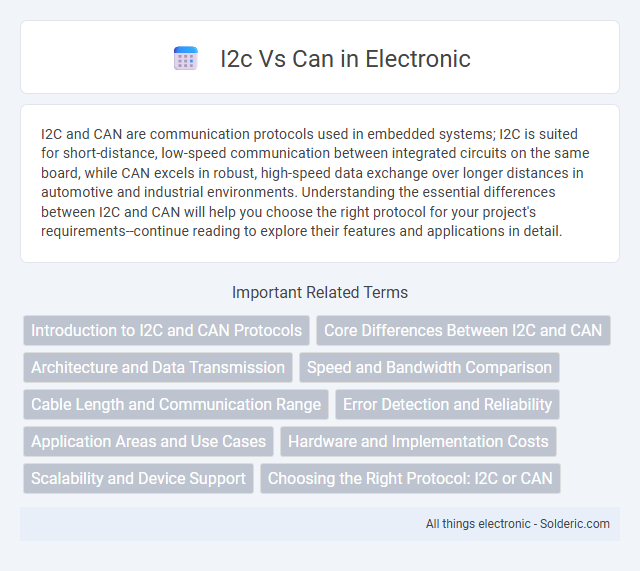 I2c Vs Can in Electronic

I2C and CAN are communication protocols used in embedded systems; I2C is suited for short-distance, low-speed communication between integrated circuits on the same board, while CAN excels in robust, high-speed data exchange over longer distances in automotive and industrial environments. Understanding the essential differences between I2C and CAN will help you choose the right protocol for your project's requirements--continue reading to explore their features and applications in detail.

Important Related Terms

Introduction to I2C and CAN Protocols
Core Differences Between I2C and CAN
Architecture and Data Transmission
Speed and Bandwidth Comparison
Cable Length and Communication Range
Error Detection and Reliability
Application Areas and Use Cases
Hardware and Implementation Costs
Scalability and Device Support
Choosing the Right Protocol: I2C or CAN

All things electronic - Solderic.com