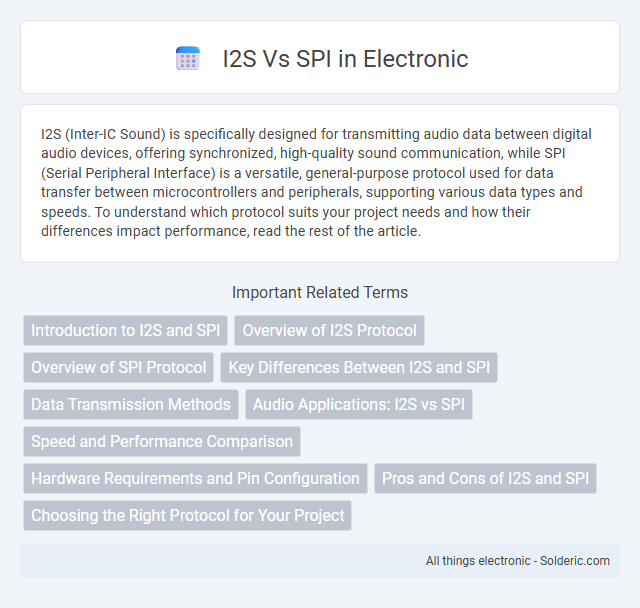 I2S Vs SPI in Electronic

I2S (Inter-IC Sound) is specifically designed for transmitting audio data between digital audio devices, offering synchronized, high-quality sound communication, while SPI (Serial Peripheral Interface) is a versatile, general-purpose protocol used for data transfer between microcontrollers and peripherals, supporting various data types and speeds. To understand which protocol suits your project needs and how their differences impact performance, read the rest of the article.

Important Related Terms

Introduction to I2S and SPI

Overview of I2S Protocol

Overview of SPI Protocol

Key Differences Between I2S and SPI

Data Transmission Methods

Audio Applications: I2S vs SPI

Speed and Performance Comparison

Hardware Requirements and Pin Configuration

Pros and Cons of I2S and SPI

Choosing the Right Protocol for Your Project

All things electronic - Solderic.com