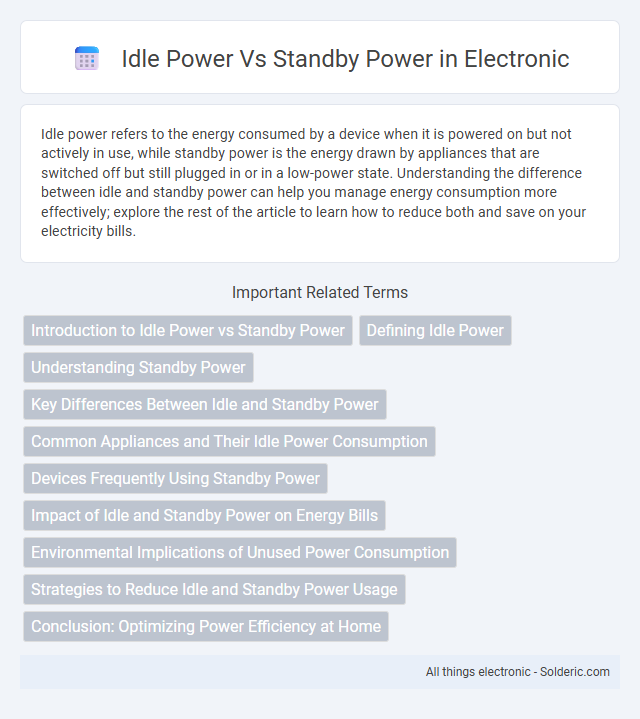 Idle Power Vs Standby Power in Electronic

Idle power refers to the energy consumed by a device when it is powered on but not actively in use, while standby power is the energy drawn by appliances that are switched off but still plugged in or in a low-power state. Understanding the difference between idle and standby power can help you manage energy consumption more effectively; explore the rest of the article to learn how to reduce both and save on your electricity bills.

Important Related Terms

Introduction to Idle Power vs Standby Power

Defining Idle Power

Understanding Standby Power

Key Differences Between Idle and Standby Power

Common Appliances and Their Idle Power Consumption

Devices Frequently Using Standby Power

Impact of Idle and Standby Power on Energy Bills

Environmental Implications of Unused Power Consumption

Strategies to Reduce Idle and Standby Power Usage

Conclusion: Optimizing Power Efficiency at Home

All things electronic - Solderic.com