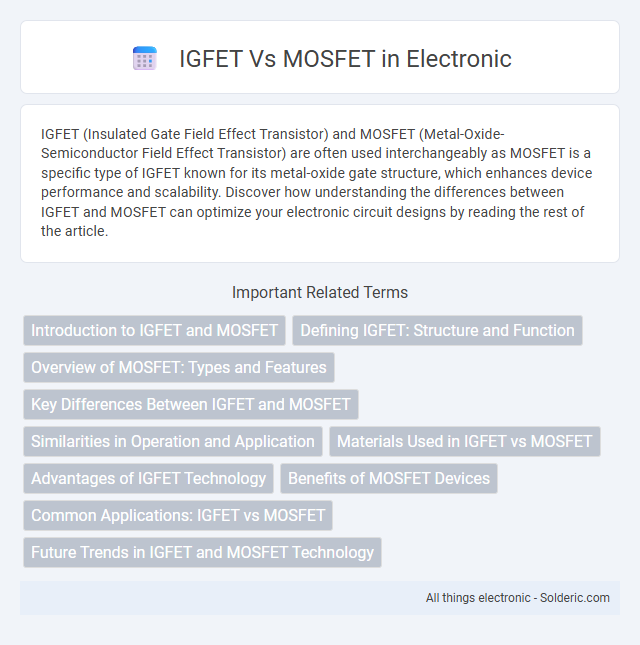 IGFET Vs MOSFET in Electronic

IGFET (Insulated Gate Field Effect Transistor) and MOSFET (Metal-Oxide-Semiconductor Field Effect Transistor) are often used interchangeably as MOSFET is a specific type of IGFET known for its metal-oxide gate structure, which enhances device performance and scalability. Discover how understanding the differences between IGFET and MOSFET can optimize your electronic circuit designs by reading the rest of the article.

Important Related Terms

Introduction to IGFET and MOSFET
Defining IGFET: Structure and Function
Overview of MOSFET: Types and Features
Key Differences Between IGFET and MOSFET
Similarities in Operation and Application
Materials Used in IGFET vs MOSFET
Advantages of IGFET Technology
Benefits of MOSFET Devices
Common Applications: IGFET vs MOSFET
Future Trends in IGFET and MOSFET Technology

All things electronic - Solderic.com