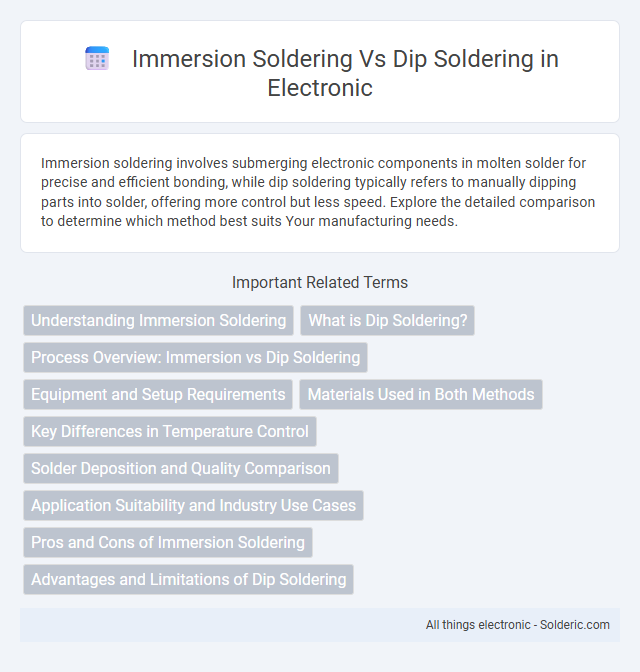 Immersion Soldering Vs Dip Soldering in Electronic

Immersion soldering involves submerging electronic components in molten solder for precise and efficient bonding, while dip soldering typically refers to manually dipping parts into solder, offering more control but less speed. Explore the detailed comparison to determine which method best suits Your manufacturing needs.

Important Related Terms

Understanding Immersion Soldering

What is Dip Soldering?

Process Overview: Immersion vs Dip Soldering

Equipment and Setup Requirements

Materials Used in Both Methods

Key Differences in Temperature Control

Solder Deposition and Quality Comparison

Application Suitability and Industry Use Cases

Pros and Cons of Immersion Soldering

Advantages and Limitations of Dip Soldering

All things electronic - Solderic.com