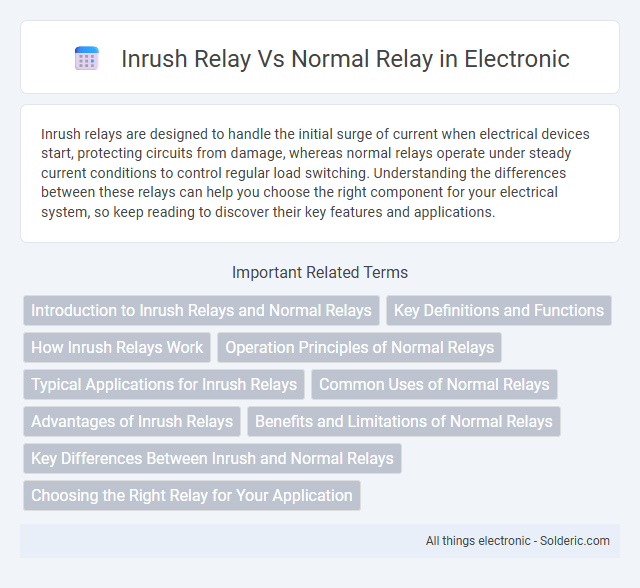 Inrush Relay Vs Normal Relay in Electronic

Inrush relays are designed to handle the initial surge of current when electrical devices start, protecting circuits from damage, whereas normal relays operate under steady current conditions to control regular load switching. Understanding the differences between these relays can help you choose the right component for your electrical system, so keep reading to discover their key features and applications.

Important Related Terms

Introduction to Inrush Relays and Normal Relays

Key Definitions and Functions

How Inrush Relays Work

Operation Principles of Normal Relays

Typical Applications for Inrush Relays

Common Uses of Normal Relays

Advantages of Inrush Relays

Benefits and Limitations of Normal Relays

Key Differences Between Inrush and Normal Relays

Choosing the Right Relay for Your Application

All things electronic - Solderic.com