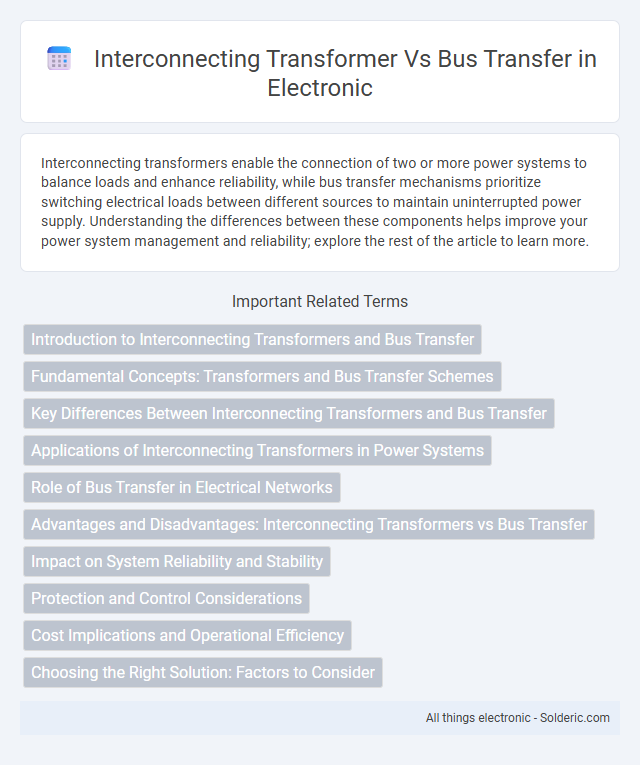 Interconnecting Transformer Vs Bus Transfer in Electronic

Interconnecting transformers enable the connection of two or more power systems to balance loads and enhance reliability, while bus transfer mechanisms prioritize switching electrical loads between different sources to maintain uninterrupted power supply. Understanding the differences between these components helps improve your power system management and reliability; explore the rest of the article to learn more.

Important Related Terms

Introduction to Interconnecting Transformers and Bus Transfer

Fundamental Concepts: Transformers and Bus Transfer Schemes

Key Differences Between Interconnecting Transformers and Bus Transfer

Applications of Interconnecting Transformers in Power Systems

Role of Bus Transfer in Electrical Networks

Advantages and Disadvantages: Interconnecting Transformers vs Bus Transfer

Impact on System Reliability and Stability

Protection and Control Considerations

Cost Implications and Operational Efficiency

Choosing the Right Solution: Factors to Consider

All things electronic - Solderic.com