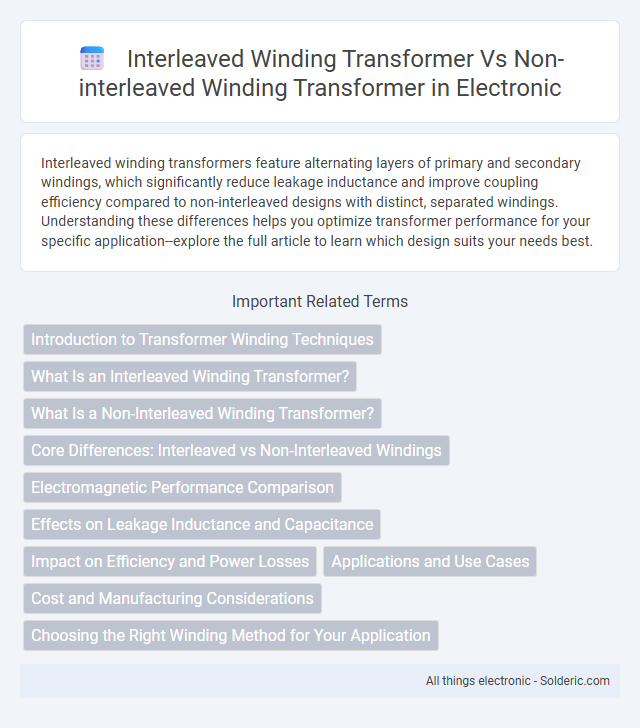 Interleaved Winding Transformer Vs Non-interleaved Winding Transformer in Electronic

Interleaved winding transformers feature alternating layers of primary and secondary windings, which significantly reduce leakage inductance and improve coupling efficiency compared to non-interleaved designs with distinct, separated windings. Understanding these differences helps you optimize transformer performance for your specific application--explore the full article to learn which design suits your needs best.

Important Related Terms

Introduction to Transformer Winding Techniques

What Is an Interleaved Winding Transformer?

What Is a Non-Interleaved Winding Transformer?

Core Differences: Interleaved vs Non-Interleaved Windings

Electromagnetic Performance Comparison

Effects on Leakage Inductance and Capacitance

Impact on Efficiency and Power Losses

Applications and Use Cases

Cost and Manufacturing Considerations

Choosing the Right Winding Method for Your Application

All things electronic - Solderic.com