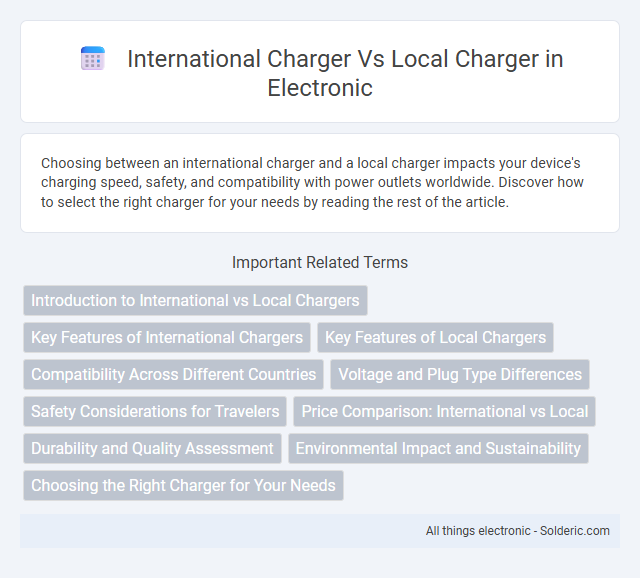 International Charger Vs Local Charger in Electronic

Choosing between an international charger and a local charger impacts your device's charging speed, safety, and compatibility with power outlets worldwide. Discover how to select the right charger for your needs by reading the rest of the article.

Important Related Terms

Introduction to International vs Local Chargers

Key Features of International Chargers

Key Features of Local Chargers

Compatibility Across Different Countries

Voltage and Plug Type Differences

Safety Considerations for Travelers

Price Comparison: International vs Local

Durability and Quality Assessment

Environmental Impact and Sustainability

Choosing the Right Charger for Your Needs

All things electronic - Solderic.com