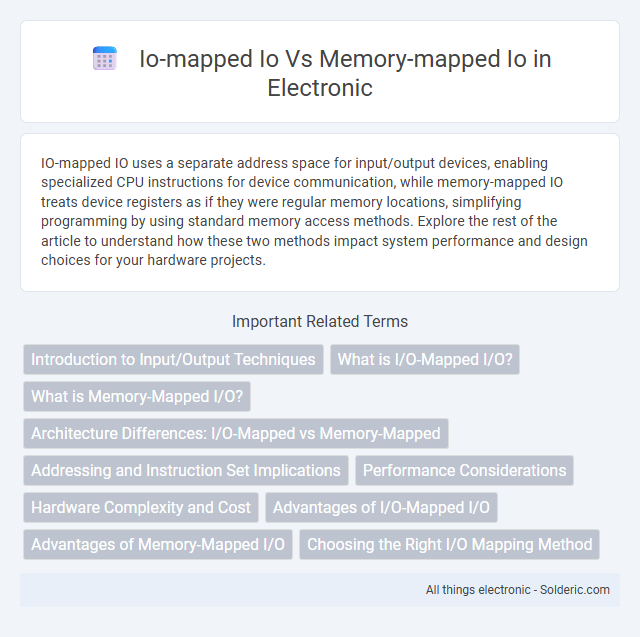 Io-mapped Io Vs Memory-mapped Io in Electronic

IO-mapped IO uses a separate address space for input/output devices, enabling specialized CPU instructions for device communication, while memory-mapped IO treats device registers as if they were regular memory locations, simplifying programming by using standard memory access methods. Explore the rest of the article to understand how these two methods impact system performance and design choices for your hardware projects.

Important Related Terms

Introduction to Input/Output Techniques

What is I/O-Mapped I/O?

What is Memory-Mapped I/O?

Architecture Differences: I/O-Mapped vs Memory-Mapped

Addressing and Instruction Set Implications

Performance Considerations

Hardware Complexity and Cost

Advantages of I/O-Mapped I/O

Advantages of Memory-Mapped I/O

Choosing the Right I/O Mapping Method

All things electronic - Solderic.com