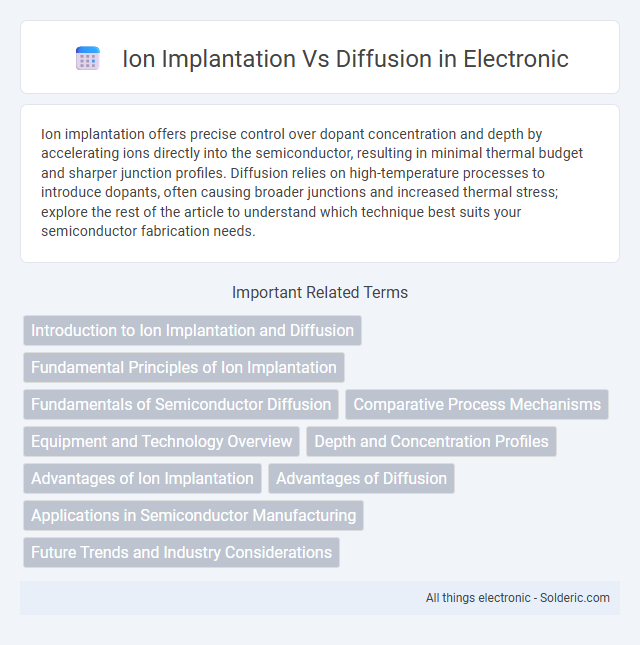 Ion Implantation Vs Diffusion in Electronic

Ion implantation offers precise control over dopant concentration and depth by accelerating ions directly into the semiconductor, resulting in minimal thermal budget and sharper junction profiles. Diffusion relies on high-temperature processes to introduce dopants, often causing broader junctions and increased thermal stress; explore the rest of the article to understand which technique best suits your semiconductor fabrication needs.

Important Related Terms

Introduction to Ion Implantation and Diffusion

Fundamental Principles of Ion Implantation

Fundamentals of Semiconductor Diffusion

Comparative Process Mechanisms

Equipment and Technology Overview

Depth and Concentration Profiles

Advantages of Ion Implantation

Advantages of Diffusion

Applications in Semiconductor Manufacturing

Future Trends and Industry Considerations

All things electronic - Solderic.com