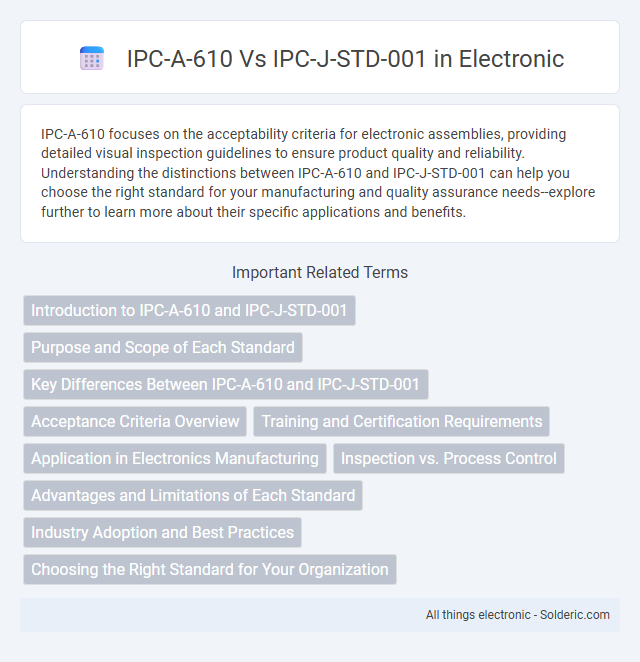 IPC-A-610 Vs IPC-J-STD-001 in Electronic

IPC-A-610 focuses on the acceptability criteria for electronic assemblies, providing detailed visual inspection guidelines to ensure product quality and reliability. Understanding the distinctions between IPC-A-610 and IPC-J-STD-001 can help you choose the right standard for your manufacturing and quality assurance needs--explore further to learn more about their specific applications and benefits.

Important Related Terms

Introduction to IPC-A-610 and IPC-J-STD-001

Purpose and Scope of Each Standard

Key Differences Between IPC-A-610 and IPC-J-STD-001

Acceptance Criteria Overview

Training and Certification Requirements

Application in Electronics Manufacturing

Inspection vs. Process Control

Advantages and Limitations of Each Standard

Industry Adoption and Best Practices

Choosing the Right Standard for Your Organization

All things electronic - Solderic.com