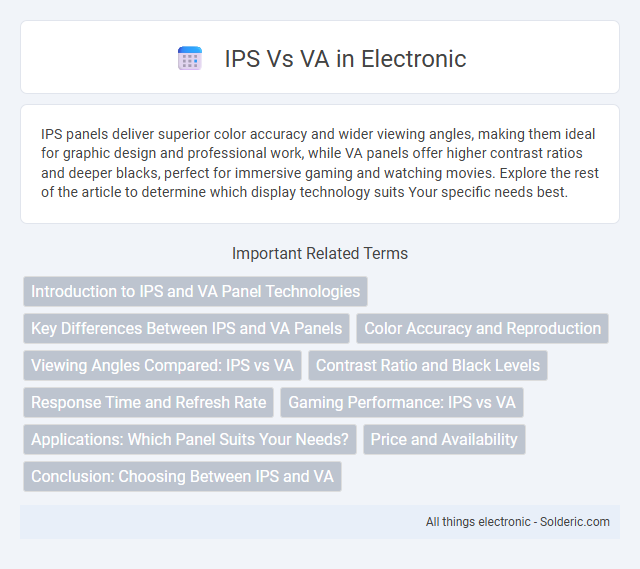 IPS Vs VA in Electronic

IPS panels deliver superior color accuracy and wider viewing angles, making them ideal for graphic design and professional work, while VA panels offer higher contrast ratios and deeper blacks, perfect for immersive gaming and watching movies. Explore the rest of the article to determine which display technology suits Your specific needs best.

Important Related Terms

Introduction to IPS and VA Panel Technologies

Key Differences Between IPS and VA Panels

Color Accuracy and Reproduction

Viewing Angles Compared: IPS vs VA

Contrast Ratio and Black Levels

Response Time and Refresh Rate

Gaming Performance: IPS vs VA

Applications: Which Panel Suits Your Needs?

Price and Availability

Conclusion: Choosing Between IPS and VA

All things electronic - Solderic.com