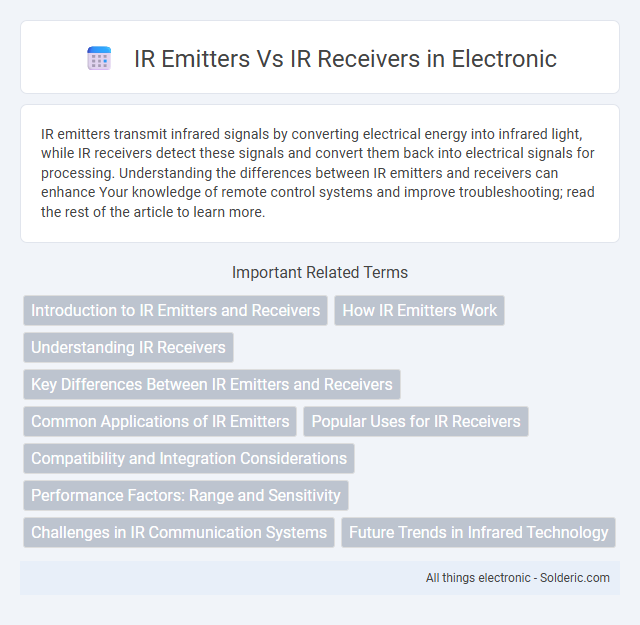 IR Emitters Vs IR Receivers in Electronic

IR emitters transmit infrared signals by converting electrical energy into infrared light, while IR receivers detect these signals and convert them back into electrical signals for processing. Understanding the differences between IR emitters and receivers can enhance Your knowledge of remote control systems and improve troubleshooting; read the rest of the article to learn more.

Important Related Terms

Introduction to IR Emitters and Receivers

How IR Emitters Work

Understanding IR Receivers

Key Differences Between IR Emitters and Receivers

Common Applications of IR Emitters

Popular Uses for IR Receivers

Compatibility and Integration Considerations

Performance Factors: Range and Sensitivity

Challenges in IR Communication Systems

Future Trends in Infrared Technology

All things electronic - Solderic.com