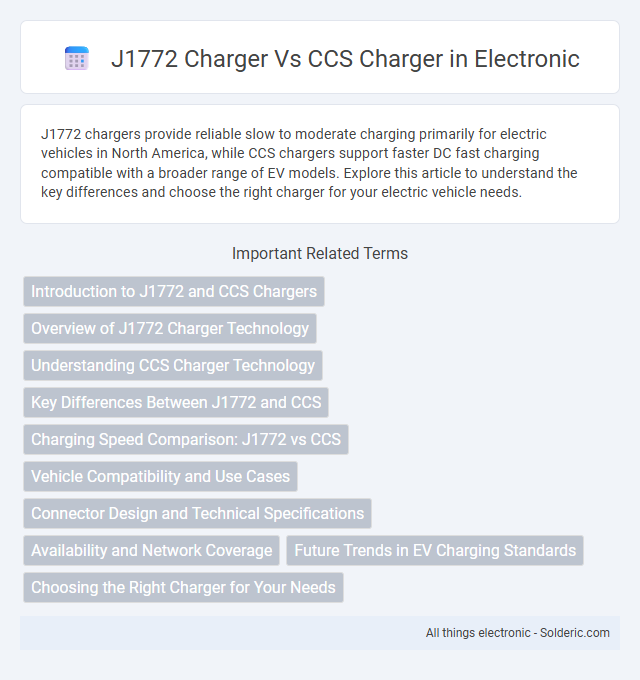 J1772 Charger Vs CCS Charger in Electronic

J1772 chargers provide reliable slow to moderate charging primarily for electric vehicles in North America, while CCS chargers support faster DC fast charging compatible with a broader range of EV models. Explore this article to understand the key differences and choose the right charger for your electric vehicle needs.

Important Related Terms

Introduction to J1772 and CCS Chargers

Overview of J1772 Charger Technology

Understanding CCS Charger Technology

Key Differences Between J1772 and CCS

Charging Speed Comparison: J1772 vs CCS

Vehicle Compatibility and Use Cases

Connector Design and Technical Specifications

Availability and Network Coverage

Future Trends in EV Charging Standards

Choosing the Right Charger for Your Needs

All things electronic - Solderic.com