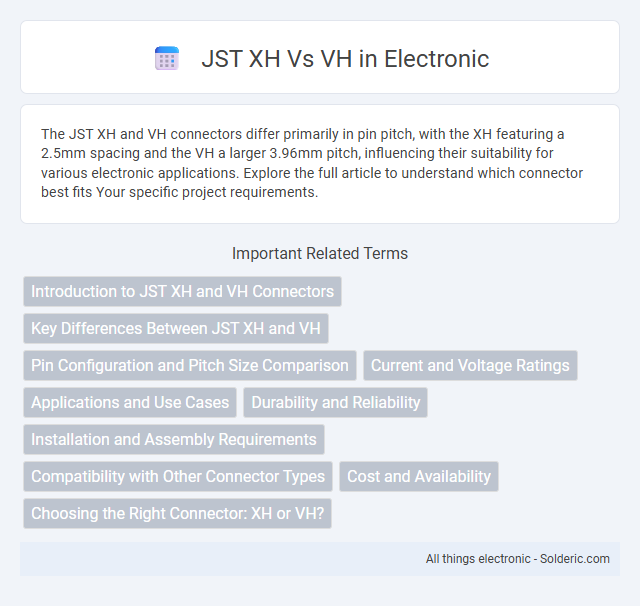 JST XH Vs VH in Electronic

The JST XH and VH connectors differ primarily in pin pitch, with the XH featuring a 2.5mm spacing and the VH a larger 3.96mm pitch, influencing their suitability for various electronic applications. Explore the full article to understand which connector best fits Your specific project requirements.

Important Related Terms

Introduction to JST XH and VH Connectors

Key Differences Between JST XH and VH

Pin Configuration and Pitch Size Comparison

Current and Voltage Ratings

Applications and Use Cases

Durability and Reliability

Installation and Assembly Requirements

Compatibility with Other Connector Types

Cost and Availability

Choosing the Right Connector: XH or VH?

All things electronic - Solderic.com