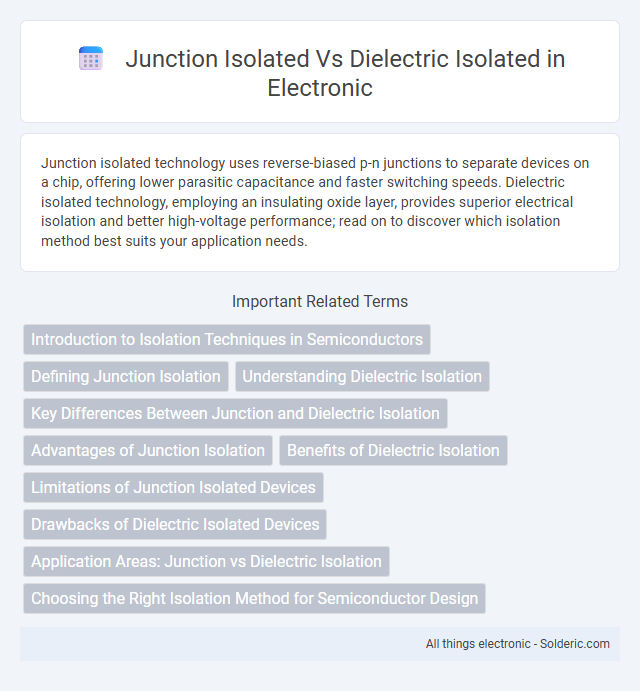 Junction Isolated Vs Dielectric Isolated in Electronic

Junction isolated technology uses reverse-biased p-n junctions to separate devices on a chip, offering lower parasitic capacitance and faster switching speeds. Dielectric isolated technology, employing an insulating oxide layer, provides superior electrical isolation and better high-voltage performance; read on to discover which isolation method best suits your application needs.

Important Related Terms

Introduction to Isolation Techniques in Semiconductors

Defining Junction Isolation

Understanding Dielectric Isolation

Key Differences Between Junction and Dielectric Isolation

Advantages of Junction Isolation

Benefits of Dielectric Isolation

Limitations of Junction Isolated Devices

Drawbacks of Dielectric Isolated Devices

Application Areas: Junction vs Dielectric Isolation

Choosing the Right Isolation Method for Semiconductor Design

All things electronic - Solderic.com