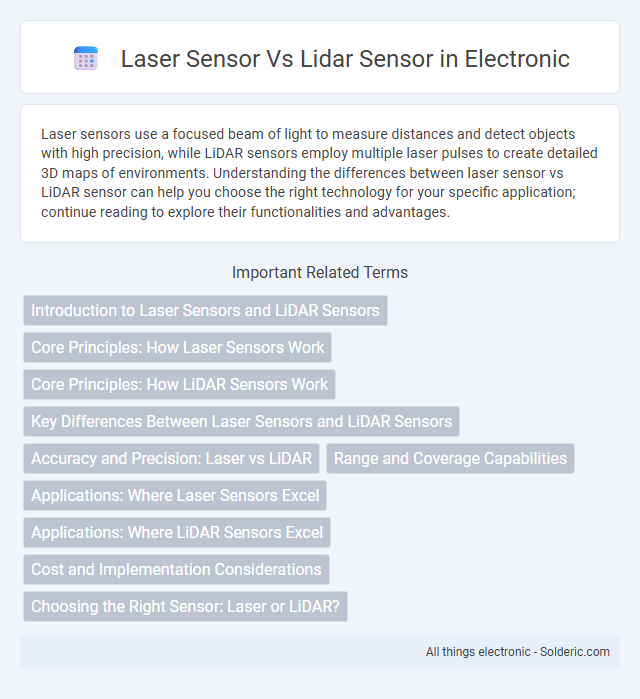 Laser Sensor Vs Lidar Sensor in Electronic

Laser sensors use a focused beam of light to measure distances and detect objects with high precision, while LiDAR sensors employ multiple laser pulses to create detailed 3D maps of environments. Understanding the differences between laser sensor vs LiDAR sensor can help you choose the right technology for your specific application; continue reading to explore their functionalities and advantages.

Important Related Terms

Introduction to Laser Sensors and LiDAR Sensors

Core Principles: How Laser Sensors Work

Core Principles: How LiDAR Sensors Work

Key Differences Between Laser Sensors and LiDAR Sensors

Accuracy and Precision: Laser vs LiDAR

Range and Coverage Capabilities

Applications: Where Laser Sensors Excel

Applications: Where LiDAR Sensors Excel

Cost and Implementation Considerations

Choosing the Right Sensor: Laser or LiDAR?

All things electronic - Solderic.com