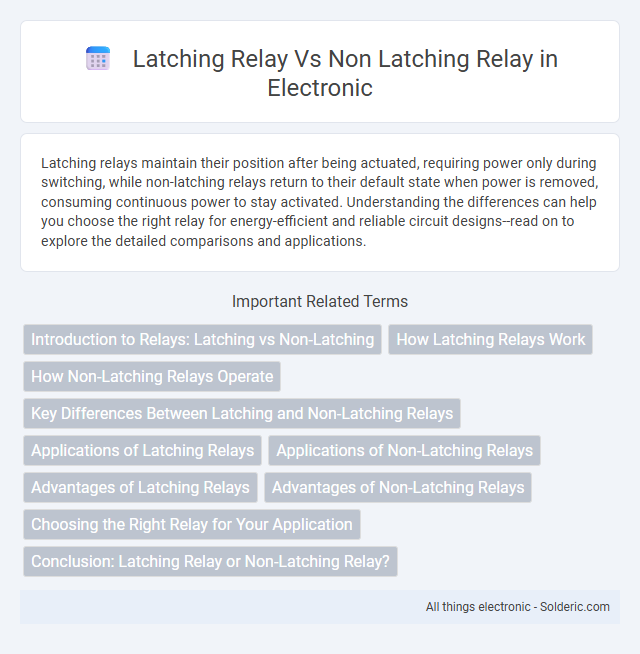 Latching Relay Vs Non Latching Relay in Electronic

Latching relays maintain their position after being actuated, requiring power only during switching, while non-latching relays return to their default state when power is removed, consuming continuous power to stay activated. Understanding the differences can help you choose the right relay for energy-efficient and reliable circuit designs--read on to explore the detailed comparisons and applications.

Important Related Terms

Introduction to Relays: Latching vs Non-Latching

How Latching Relays Work

How Non-Latching Relays Operate

Key Differences Between Latching and Non-Latching Relays

Applications of Latching Relays

Applications of Non-Latching Relays

Advantages of Latching Relays

Advantages of Non-Latching Relays

Choosing the Right Relay for Your Application

Conclusion: Latching Relay or Non-Latching Relay?

All things electronic - Solderic.com