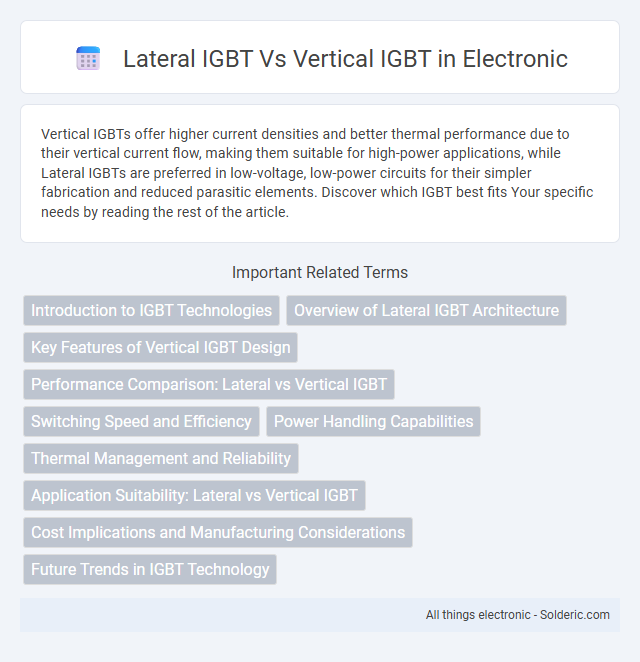 Lateral IGBT Vs Vertical IGBT in Electronic

Vertical IGBTs offer higher current densities and better thermal performance due to their vertical current flow, making them suitable for high-power applications, while Lateral IGBTs are preferred in low-voltage, low-power circuits for their simpler fabrication and reduced parasitic elements. Discover which IGBT best fits Your specific needs by reading the rest of the article.

Important Related Terms

Introduction to IGBT Technologies

Overview of Lateral IGBT Architecture

Key Features of Vertical IGBT Design

Performance Comparison: Lateral vs Vertical IGBT

Switching Speed and Efficiency

Power Handling Capabilities

Thermal Management and Reliability

Application Suitability: Lateral vs Vertical IGBT

Cost Implications and Manufacturing Considerations

Future Trends in IGBT Technology

All things electronic - Solderic.com