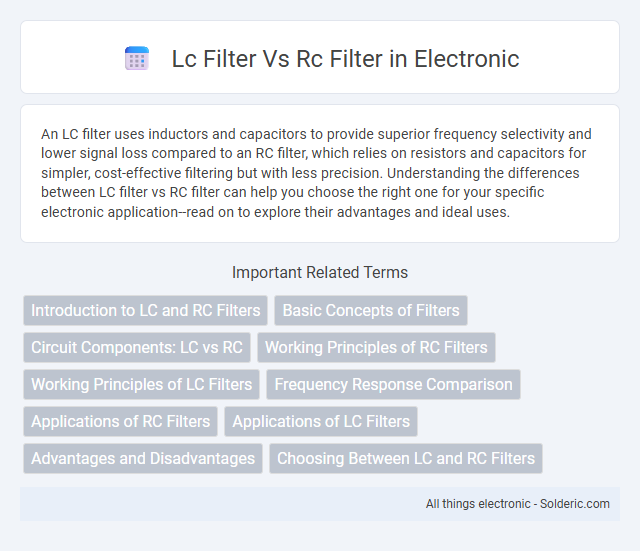 Lc Filter Vs Rc Filter in Electronic

An LC filter uses inductors and capacitors to provide superior frequency selectivity and lower signal loss compared to an RC filter, which relies on resistors and capacitors for simpler, cost-effective filtering but with less precision. Understanding the differences between LC filter vs RC filter can help you choose the right one for your specific electronic application--read on to explore their advantages and ideal uses.

Important Related Terms

Introduction to LC and RC Filters

Basic Concepts of Filters

Circuit Components: LC vs RC

Working Principles of RC Filters

Working Principles of LC Filters

Frequency Response Comparison

Applications of RC Filters

Applications of LC Filters

Advantages and Disadvantages

Choosing Between LC and RC Filters

All things electronic - Solderic.com