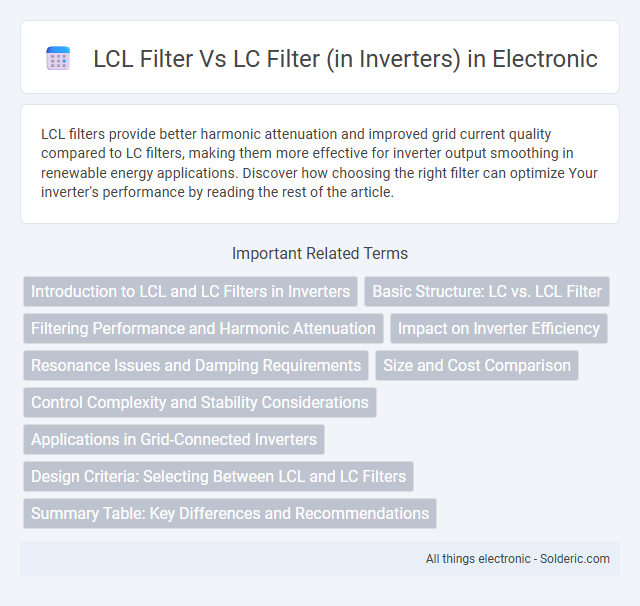 LCL Filter Vs LC Filter (in Inverters) in Electronic

LCL filters provide better harmonic attenuation and improved grid current quality compared to LC filters, making them more effective for inverter output smoothing in renewable energy applications. Discover how choosing the right filter can optimize Your inverter's performance by reading the rest of the article.

Important Related Terms

Introduction to LCL and LC Filters in Inverters

Basic Structure: LC vs. LCL Filter

Filtering Performance and Harmonic Attenuation

Impact on Inverter Efficiency

Resonance Issues and Damping Requirements

Size and Cost Comparison

Control Complexity and Stability Considerations

Applications in Grid-Connected Inverters

Design Criteria: Selecting Between LCL and LC Filters

Summary Table: Key Differences and Recommendations

All things electronic - Solderic.com