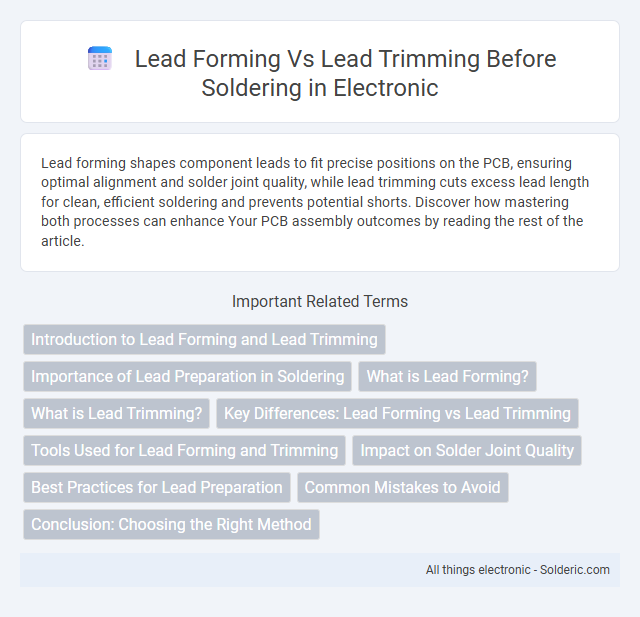 Lead Forming Vs Lead Trimming Before Soldering in Electronic

Lead forming shapes component leads to fit precise positions on the PCB, ensuring optimal alignment and solder joint quality, while lead trimming cuts excess lead length for clean, efficient soldering and prevents potential shorts. Discover how mastering both processes can enhance Your PCB assembly outcomes by reading the rest of the article.

Important Related Terms

Introduction to Lead Forming and Lead Trimming

Importance of Lead Preparation in Soldering

What is Lead Forming?

What is Lead Trimming?

Key Differences: Lead Forming vs Lead Trimming

Tools Used for Lead Forming and Trimming

Impact on Solder Joint Quality

Best Practices for Lead Preparation

Common Mistakes to Avoid

Conclusion: Choosing the Right Method

All things electronic - Solderic.com