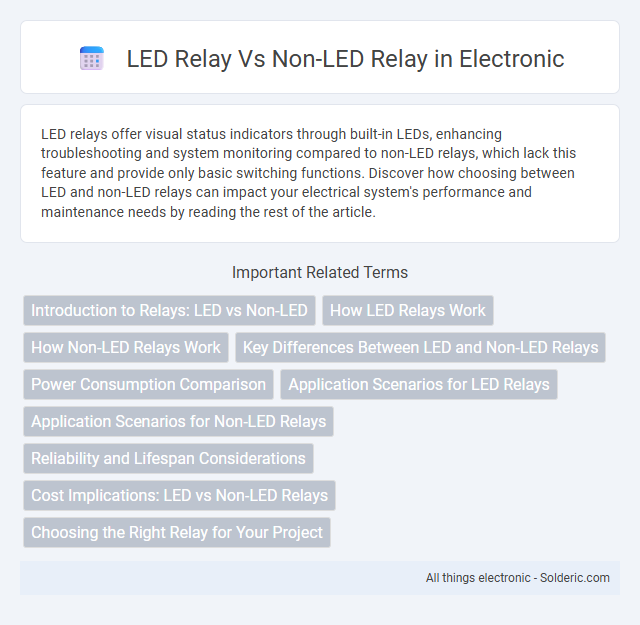 LED Relay Vs Non-LED Relay in Electronic

LED relays offer visual status indicators through built-in LEDs, enhancing troubleshooting and system monitoring compared to non-LED relays, which lack this feature and provide only basic switching functions. Discover how choosing between LED and non-LED relays can impact your electrical system's performance and maintenance needs by reading the rest of the article.

Important Related Terms

Introduction to Relays: LED vs Non-LED

How LED Relays Work

How Non-LED Relays Work

Key Differences Between LED and Non-LED Relays

Power Consumption Comparison

Application Scenarios for LED Relays

Application Scenarios for Non-LED Relays

Reliability and Lifespan Considerations

Cost Implications: LED vs Non-LED Relays

Choosing the Right Relay for Your Project

All things electronic - Solderic.com