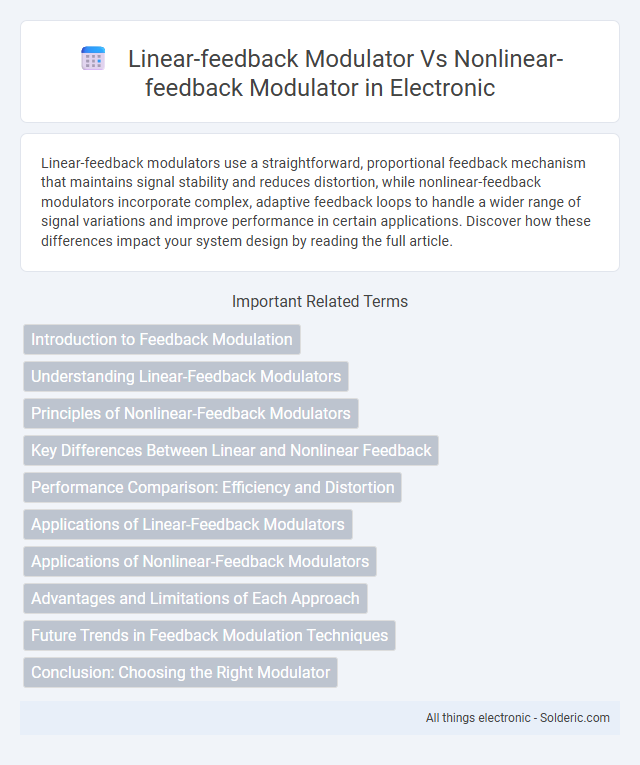 Linear-feedback Modulator Vs Nonlinear-feedback Modulator in Electronic

Linear-feedback modulators use a straightforward, proportional feedback mechanism that maintains signal stability and reduces distortion, while nonlinear-feedback modulators incorporate complex, adaptive feedback loops to handle a wider range of signal variations and improve performance in certain applications. Discover how these differences impact your system design by reading the full article.

Important Related Terms

Introduction to Feedback Modulation

Understanding Linear-Feedback Modulators

Principles of Nonlinear-Feedback Modulators

Key Differences Between Linear and Nonlinear Feedback

Performance Comparison: Efficiency and Distortion

Applications of Linear-Feedback Modulators

Applications of Nonlinear-Feedback Modulators

Advantages and Limitations of Each Approach

Future Trends in Feedback Modulation Techniques

Conclusion: Choosing the Right Modulator

All things electronic - Solderic.com