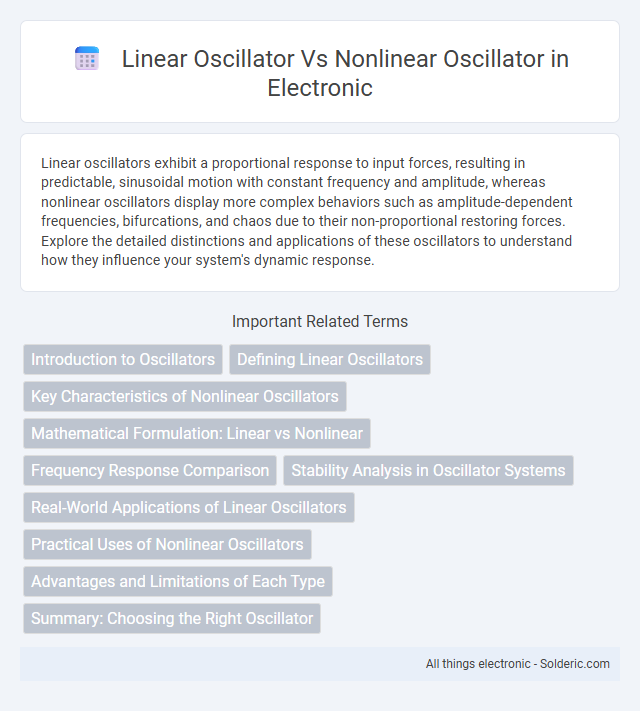 Linear Oscillator Vs Nonlinear Oscillator in Electronic

Linear oscillators exhibit a proportional response to input forces, resulting in predictable, sinusoidal motion with constant frequency and amplitude, whereas nonlinear oscillators display more complex behaviors such as amplitude-dependent frequencies, bifurcations, and chaos due to their non-proportional restoring forces. Explore the detailed distinctions and applications of these oscillators to understand how they influence your system's dynamic response.

Important Related Terms

Introduction to Oscillators

Defining Linear Oscillators

Key Characteristics of Nonlinear Oscillators

Mathematical Formulation: Linear vs Nonlinear

Frequency Response Comparison

Stability Analysis in Oscillator Systems

Real-World Applications of Linear Oscillators

Practical Uses of Nonlinear Oscillators

Advantages and Limitations of Each Type

Summary: Choosing the Right Oscillator

All things electronic - Solderic.com