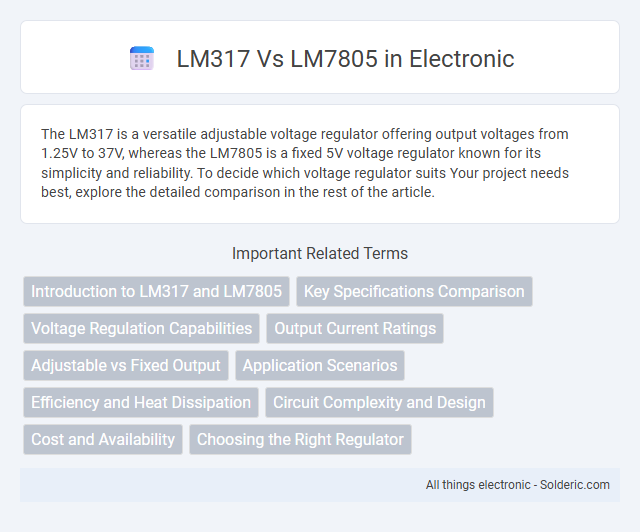 LM317 Vs LM7805 in Electronic

The LM317 is a versatile adjustable voltage regulator offering output voltages from 1.25V to 37V, whereas the LM7805 is a fixed 5V voltage regulator known for its simplicity and reliability. To decide which voltage regulator suits Your project needs best, explore the detailed comparison in the rest of the article.

Important Related Terms

Introduction to LM317 and LM7805

Key Specifications Comparison

Voltage Regulation Capabilities

Output Current Ratings

Adjustable vs Fixed Output

Application Scenarios

Efficiency and Heat Dissipation

Circuit Complexity and Design

Cost and Availability

Choosing the Right Regulator

All things electronic - Solderic.com